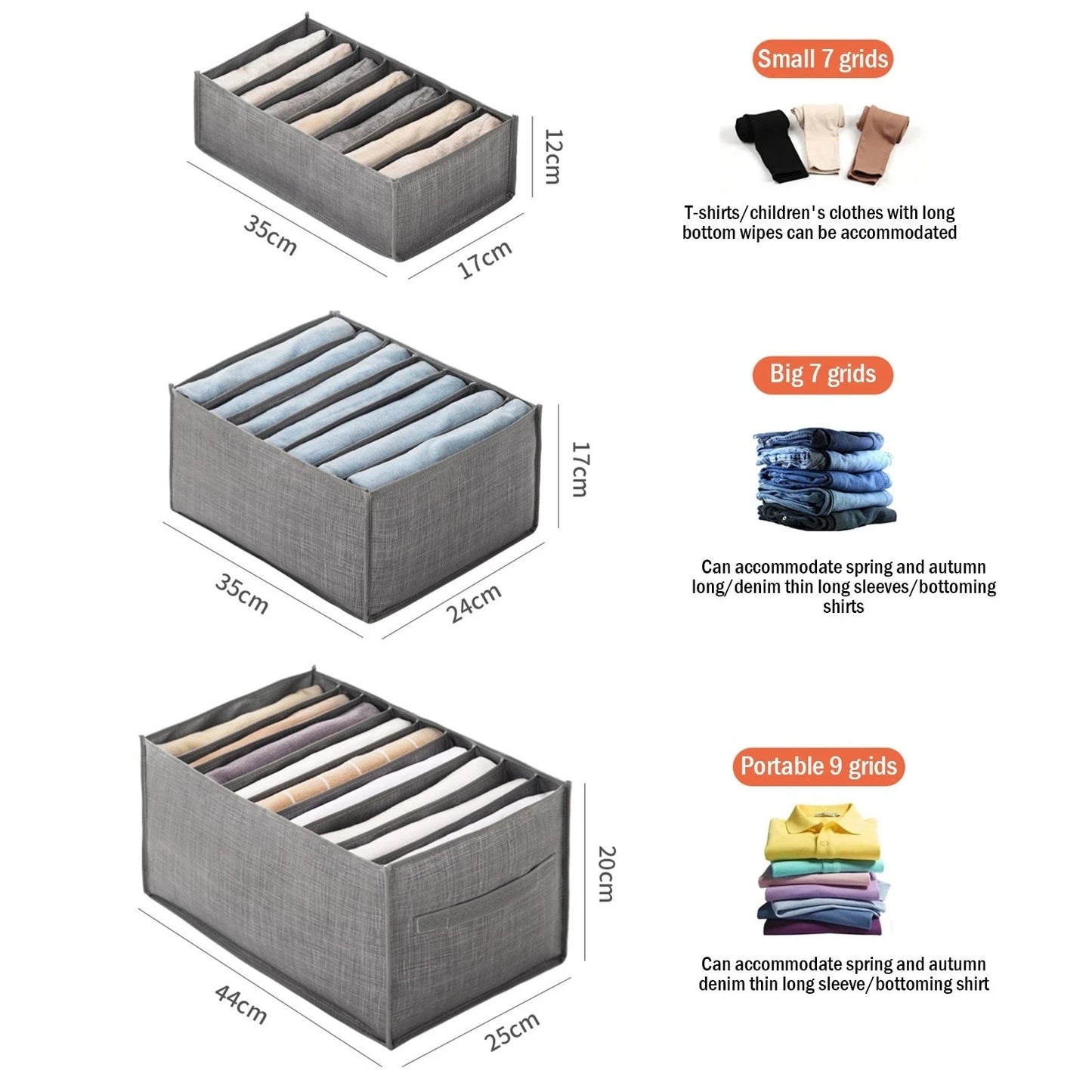 12cm

35cm

17cm

Small 7 grids

T-shirts/children's clothes with long bottom wipes can be accommodated

17cm

35cm

24cm

Big 7 grids

Can accommodate spring and autumn long/denim thin long sleeves/bottoming shirts

20cm

44cm

25cm

Portable 9 grids

Can accommodate spring and autumn denim thin long sleeve/bottoming shirt